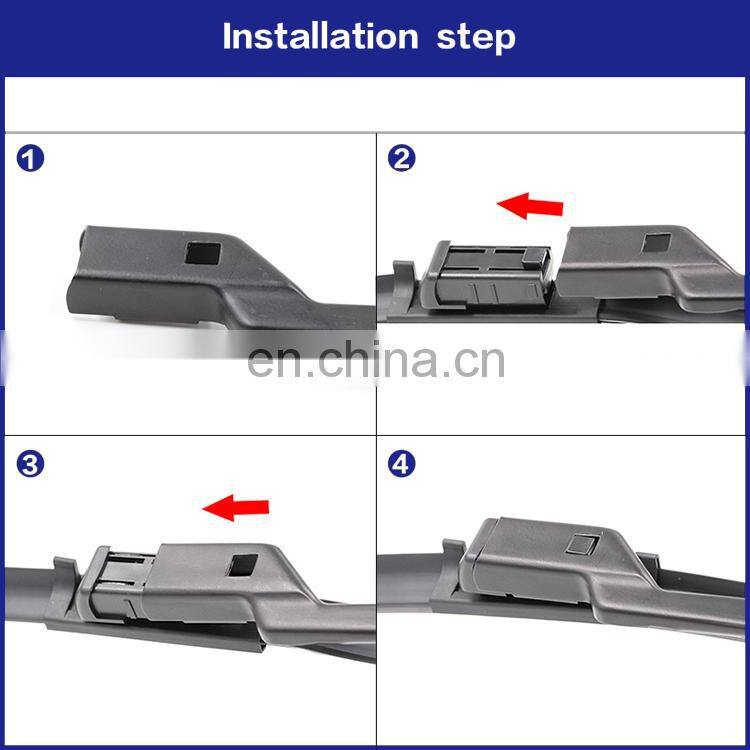 Installation step

1

2

en.china.cn

3

4