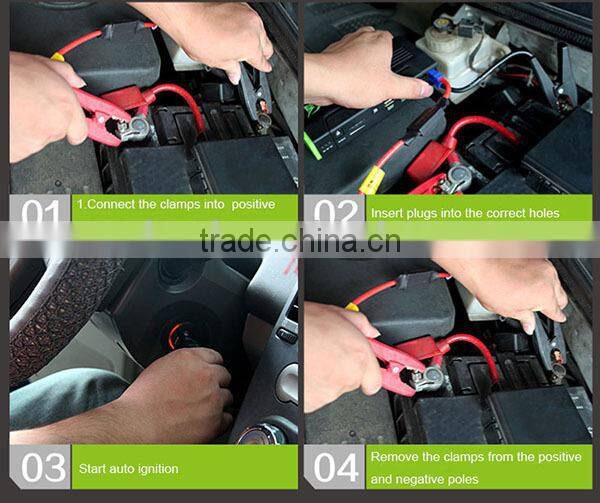 01 1.Connect the clamps into positive

02 Insert plugs into the correct holes

trade.china.cn

03 Start auto ignition

04 Remove the clamps from the positive and negative poles