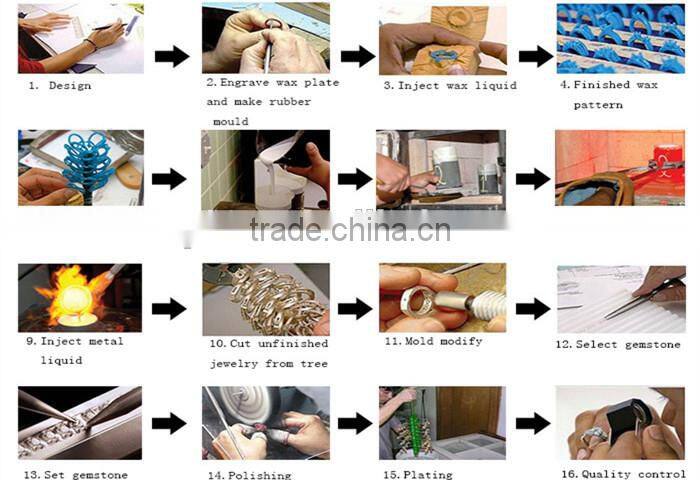 1. Design

2. Engrave wax plate and make rubber mould

3. Inject wax liquid

4. Finished wax pattern

trade.china.cn

9. Inject metal liquid

10. Cut unfinished jewelry from tree

11. Mold modify

12. Select gemstone

13. Set gemstone

14. Polishing

15. Plating

16. Quality control