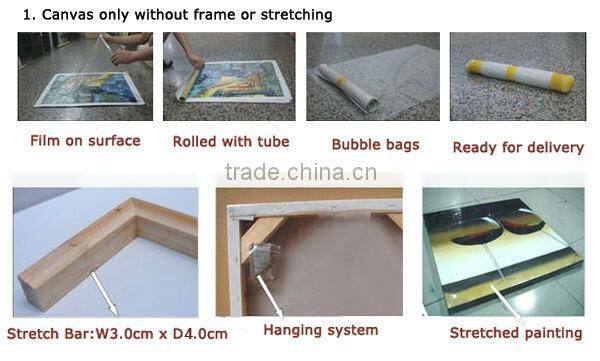 1. Canvas only without frame or stretching

Film on surface

Rolled with tube

Bubble bags

Ready for delivery

trade.china.cn

Stretch Bar:W3.0cm x D4.0cm

Hanging system

Stretched painting