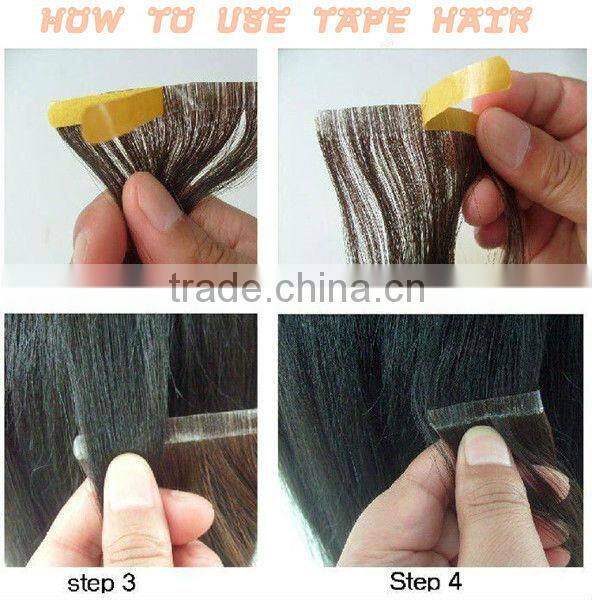 HOW TO USE TAPE HAIR

trade.china.cn

step 3

Step 4