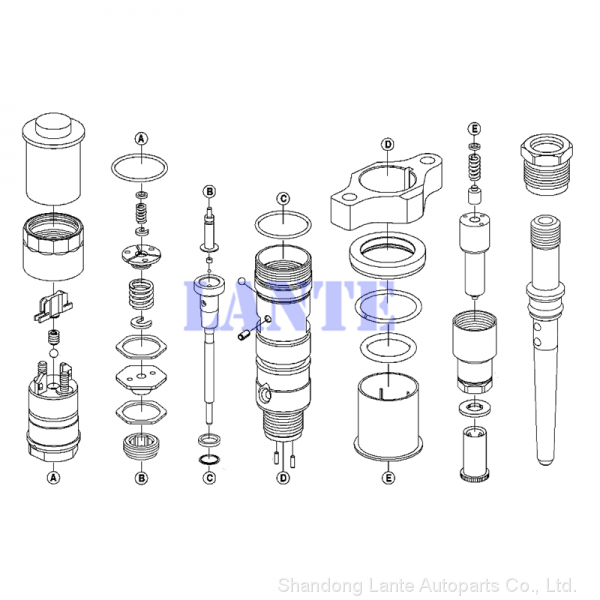 A
B
C
D
E
LANTE
A
B
C
D
E
Shandong Lante Autoparts Co., Ltd.