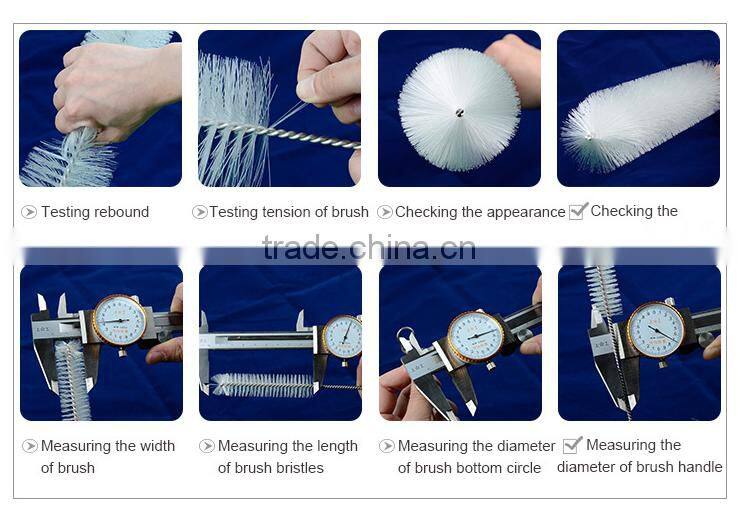 Testing rebound

Testing tension of brush

Checking the appearance

Checking the

trade.china.cn

Measuring the width of brush

Measuring the length of brush bristles

Measuring the diameter of brush bottom circle

Measuring the diameter of brush handle