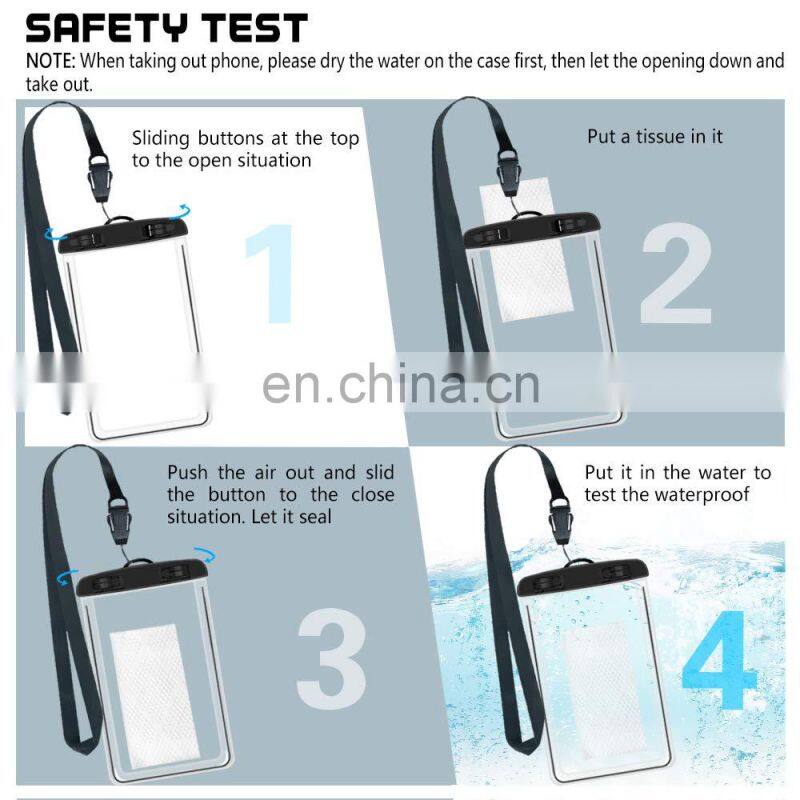 SAFETY TEST

NOTE: When taking out phone, please dry the water on the case first, then let the opening down and take out.

Sliding buttons at the top to the open situation

1

Put a tissue in it

2

en.china.cn

Push the air out and slid the button to the close situation. Let it seal

3

Put it in the water to test the waterproof

4