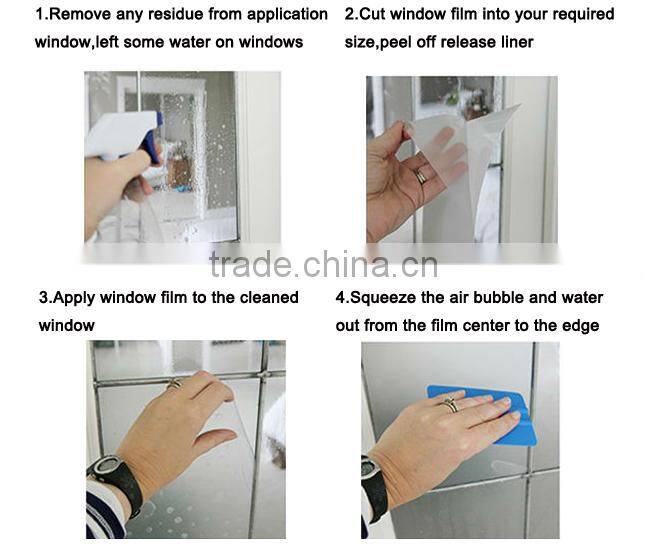 1.Remove any residue from application window,left some water on windows

2.Cut window film into your required size,peel off release liner

trade.china.cn

3.Apply window film to the cleaned window

4.Squeeze the air bubble and water out from the film center to the edge