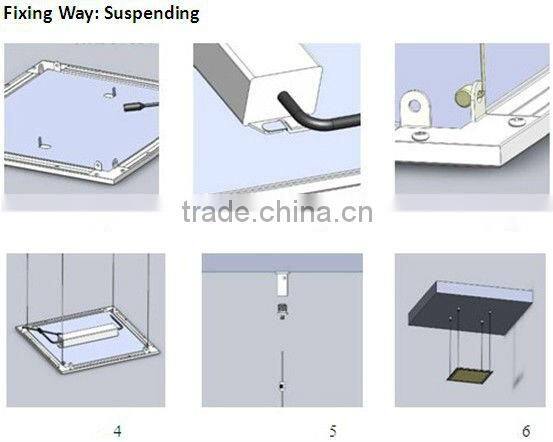 Fixing Way: Suspending

trade.china.cn

4

5

6