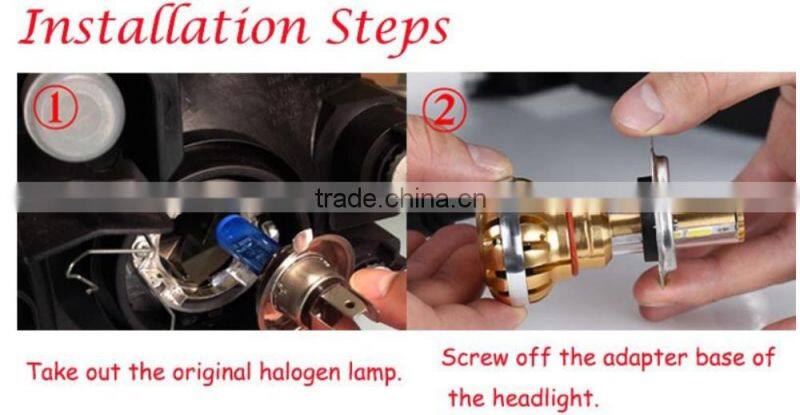 Installation Steps

①

②

trade.china.cn

Take out the original halogen lamp.

Screw off the adapter base of the headlight.