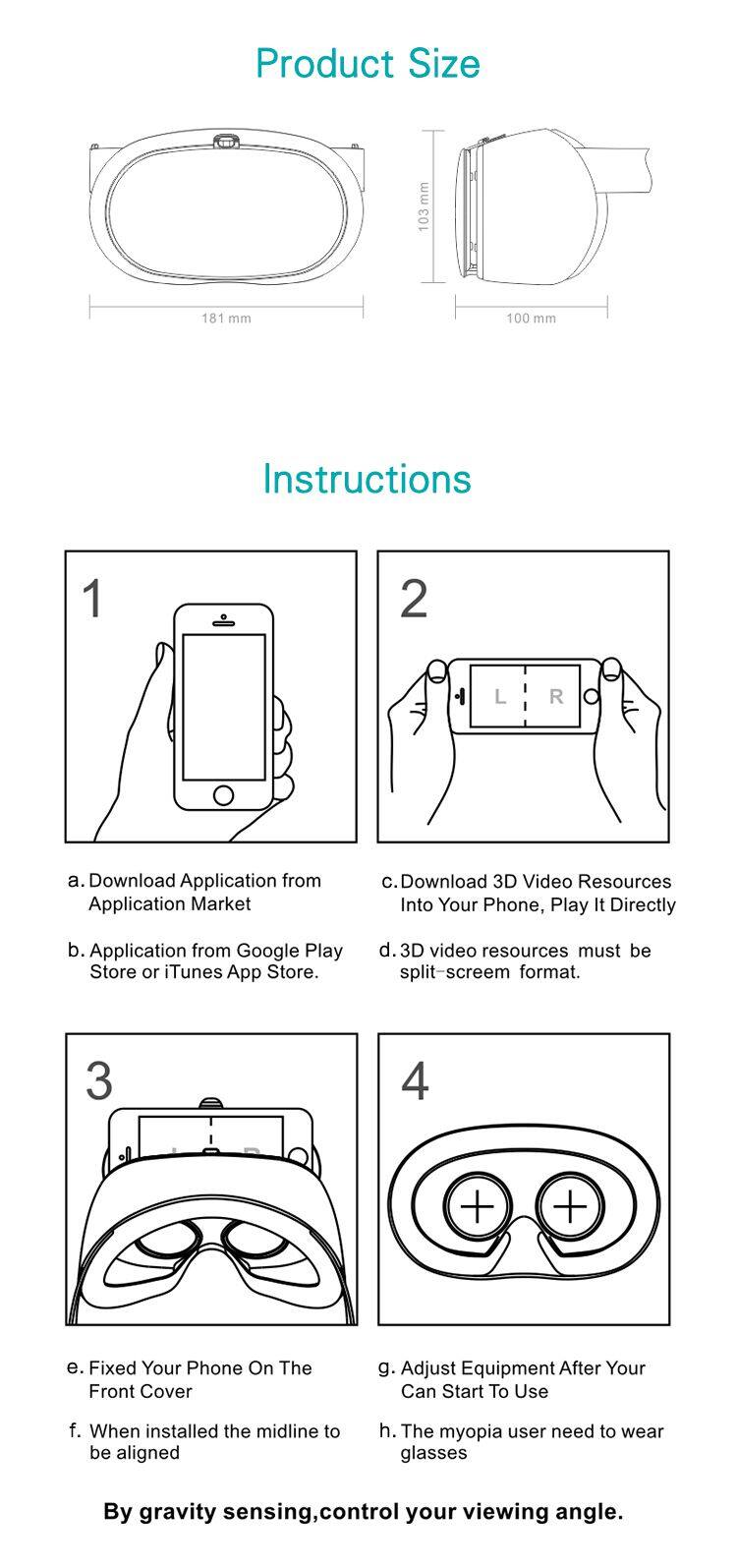 Product Size

103 mm

181 mm

100 mm

Instructions

1

2

L R

a. Download Application from Application Market

b. Application from Google Play Store or iTunes App Store.

c. Download 3D Video Resources Into Your Phone, Play It Directly

d. 3D video resources must be split-screem format.

3

4

e. Fixed Your Phone On The Front Cover

f. When installed the midline to be aligned

g. Adjust Equipment After Your Can Start To Use

h. The myopia user need to wear glasses

By gravity sensing,control your viewing angle.