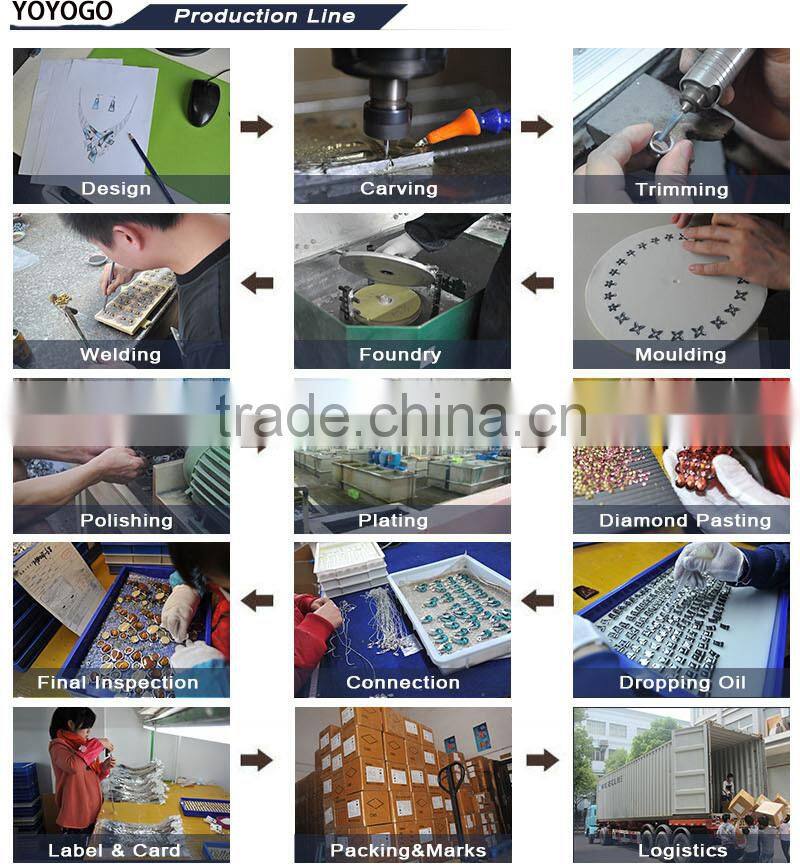 YOYOGO Production Line

Design

Carving

Trimming

Welding

Foundry

Moulding

trade.china.cn

Polishing

Plating

Diamond Pasting

Final Inspection

Connection

Dropping Oil

Label & Card

Packing&Marks

Logistics