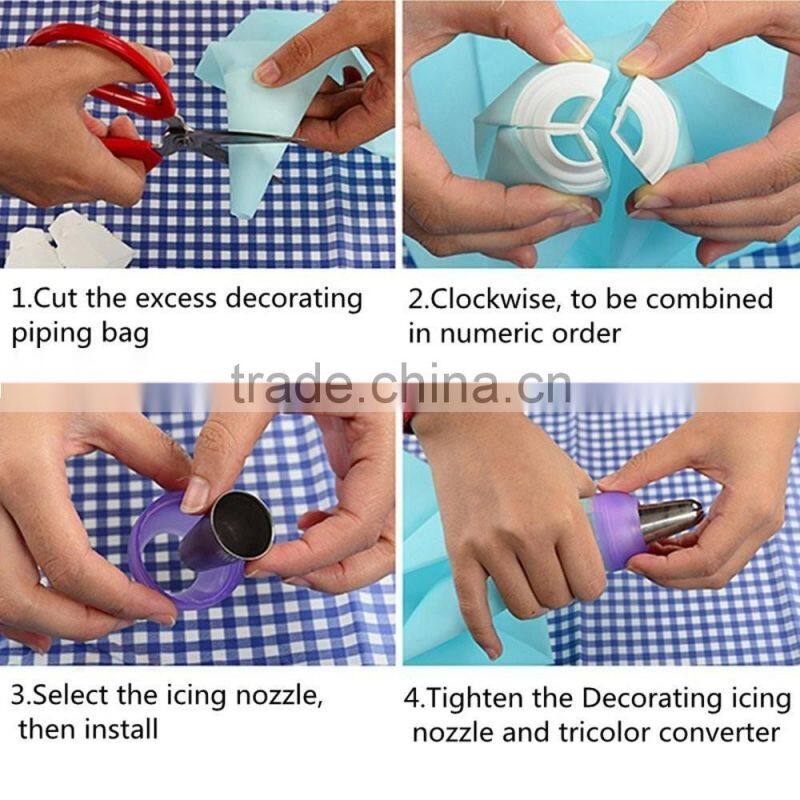 1.Cut the excess decorating piping bag

2.Clockwise, to be combined in numeric order

trade.china.cn

3.Select the icing nozzle, then install

4.Tighten the Decorating icing nozzle and tricolor converter