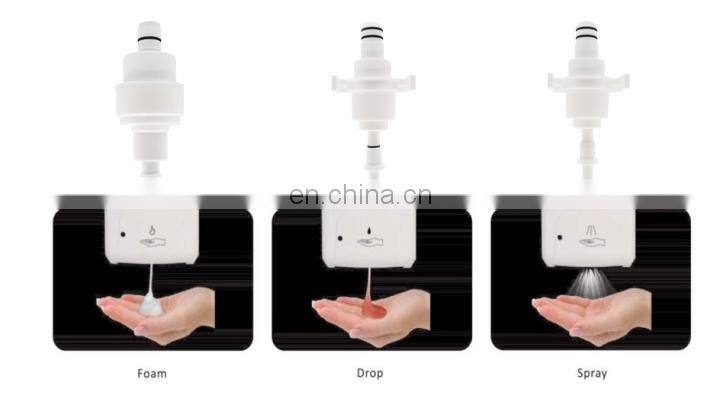 en.china.cn

Foam

Drop

Spray