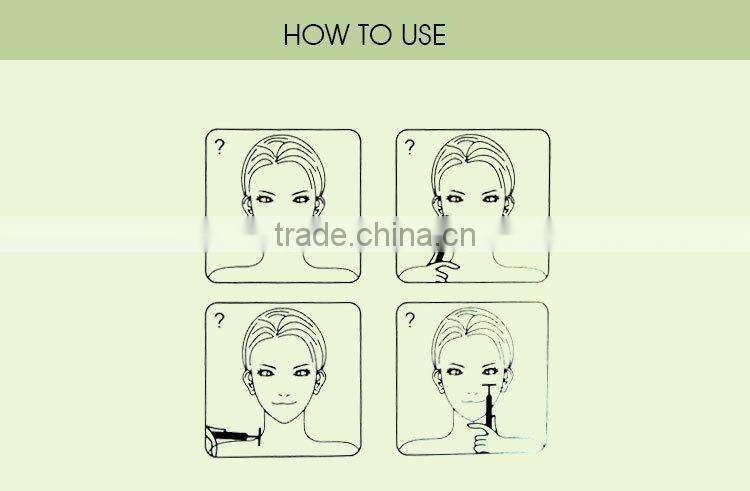 HOW TO USE

?

?

trade.china.cn

?

?