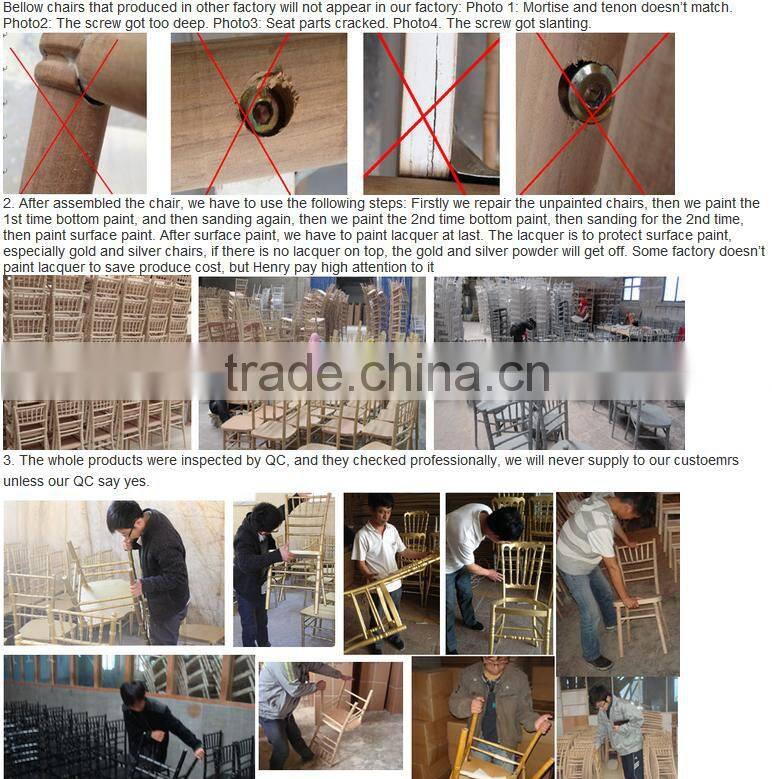 Bellow chairs that produced in other factory will not appear in our factory: Photo 1: Mortise and tenon doesn't match. Photo2: The screw got too deep. Photo3: Seat parts cracked. Photo4. The screw got slanting.

2. After assembled the chair, we have to use the following steps: Firstly we repair the unpainted chairs, then we paint the 1st time bottom paint, and then sanding again, then we paint the 2nd time bottom paint, then sanding for the 2nd time, then paint surface paint. After surface paint, we have to paint lacquer at last. The lacquer is to protect surface paint, especially gold and silver chairs, if there is no lacquer on top, the gold and silver powder will get off. Some factory doesn't paint lacquer to save produce cost, but Henry pay high attention to it

trade.china.cn

3. The whole products were inspected by QC, and they checked professionally, we will never supply to our custoemrs unless our QC say yes.