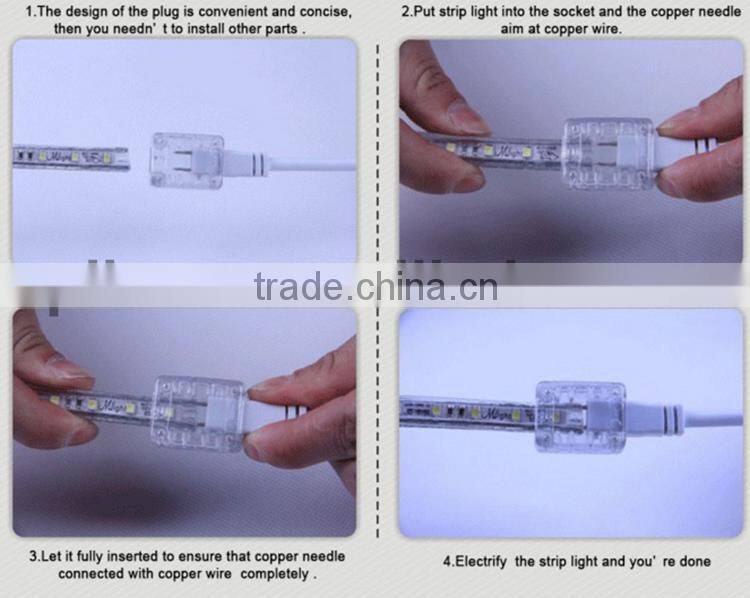 1.The design of the plug is convenient and concise, then you needn' t to install other parts .

2.Put strip light into the socket and the copper needle aim at copper wire.

trade.china.cn

3.Let it fully inserted to ensure that copper needle connected with copper wire completely .

4.Electrify the strip light and you' re done