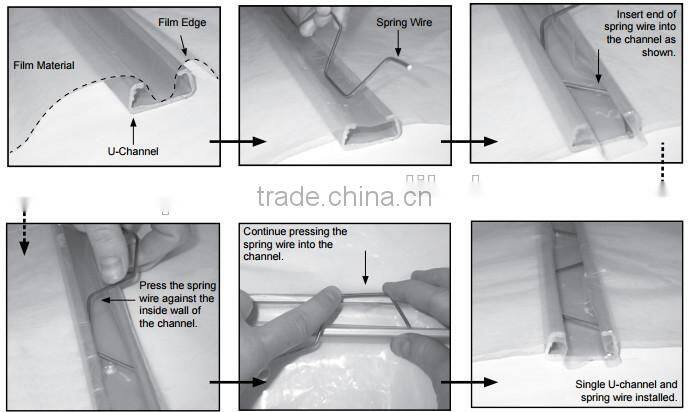 Film Edge

Film Material

U-Channel

Spring Wire

Insert end of spring wire into the channel as shown.

trade.china.cn

Press the spring wire against the inside wall of the channel.

Continue pressing the spring wire into the channel.

Single U-channel and spring wire installed.