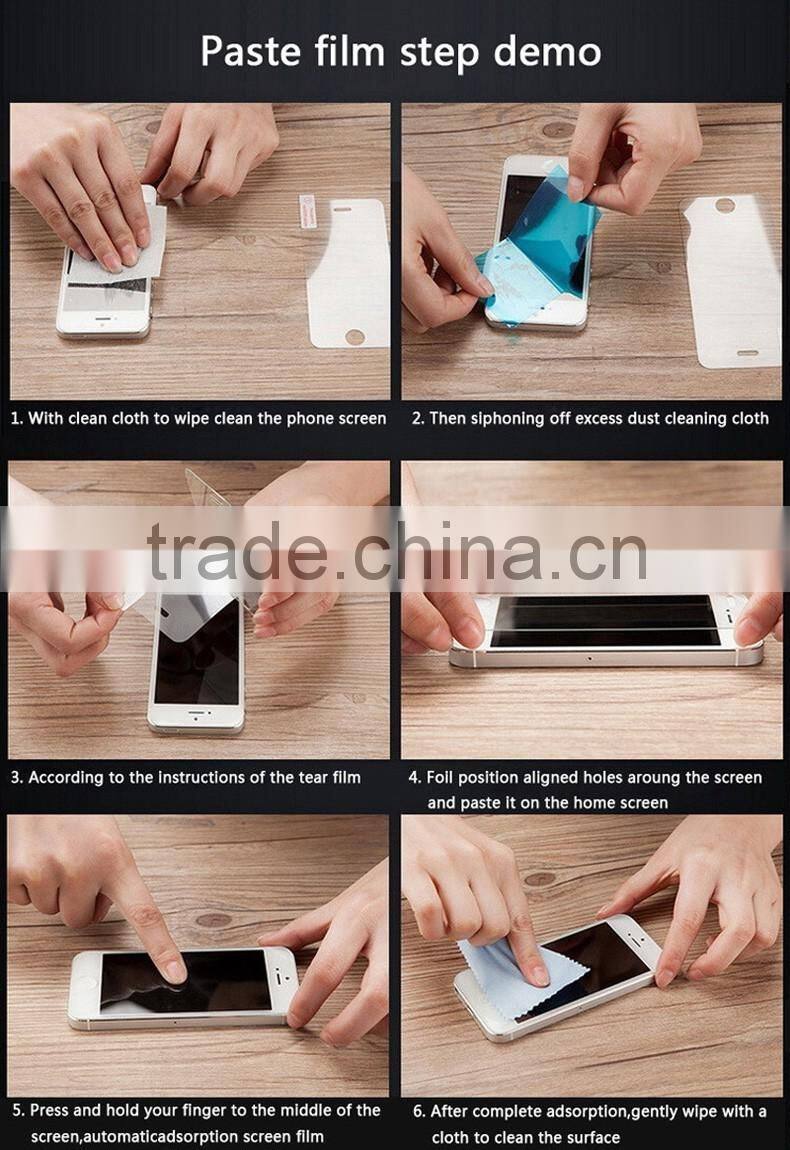 Paste film step demo

1. With clean cloth to wipe clean the phone screen

2. Then siphoning off excess dust cleaning cloth

trade.china.cn

3. According to the instructions of the tear film

4. Foil position aligned holes aroung the screen and paste it on the home screen

5. Press and hold your finger to the middle of the screen,automaticadsorption screen film

6. After complete adsorption,gently wipe with a cloth to clean the surface