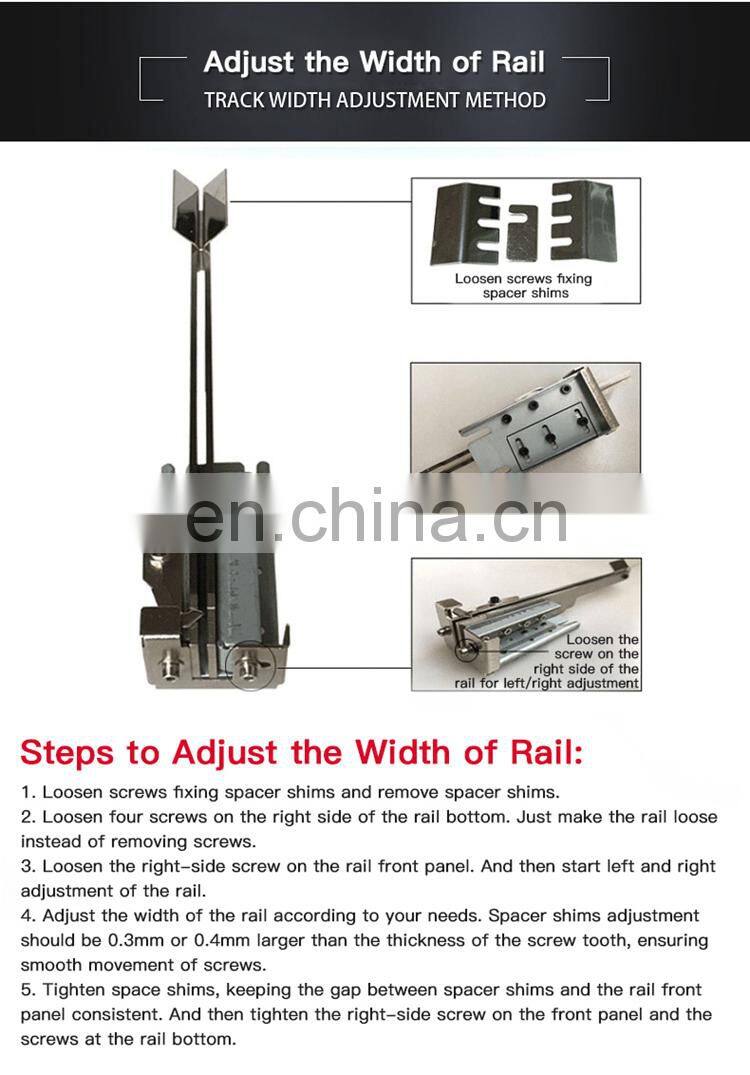 Adjust the Width of Rail
TRACK WIDTH ADJUSTMENT METHOD

Loosen screws fixing spacer shims

en.china.cn

Loosen the screw on the right side of the rail for left/right adjustment

Steps to Adjust the Width of Rail:

1. Loosen screws fixing spacer shims and remove spacer shims.
2. Loosen four screws on the right side of the rail bottom. Just make the rail loose instead of removing screws.
3. Loosen the right-side screw on the rail front panel. And then start left and right adjustment of the rail.
4. Adjust the width of the rail according to your needs. Spacer shims adjustment should be 0.3mm or 0.4mm larger than the thickness of the screw tooth, ensuring smooth movement of screws.
5. Tighten space shims, keeping the gap between spacer shims and the rail front panel consistent. And then tighten the right-side screw on the front panel and the screws at the rail bottom.