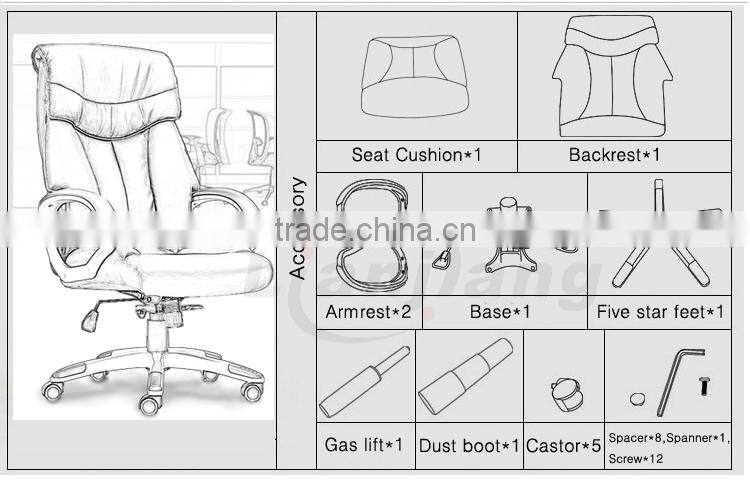 Accessory

Seat Cushion*1

Backrest*1

trade.china.cn

Armrest*2

Base*1

Five star feet*1

Gas lift*1

Dust boot*1

Castor*5

Spacer*8,Spanner*1,
Screw*12