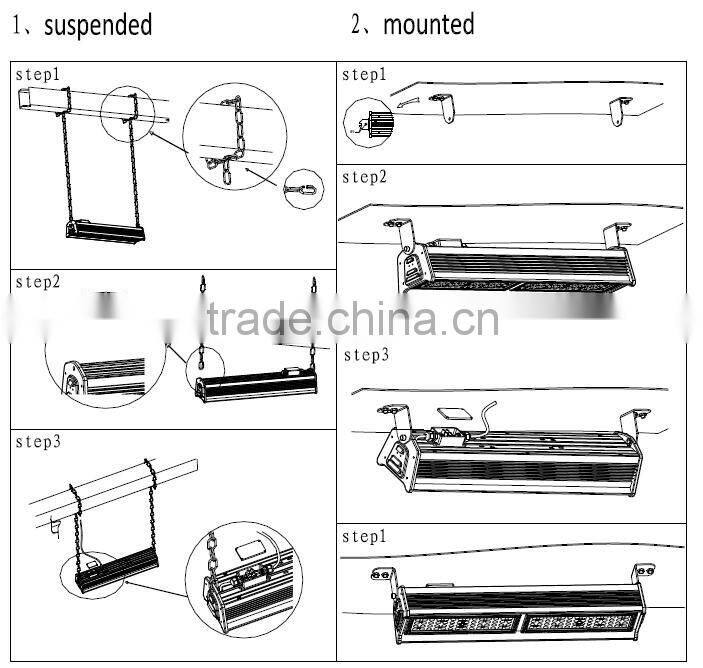 1、suspended

step1

step2

step3

2、mounted

step1

step2

step3

step1

trade.china.cn