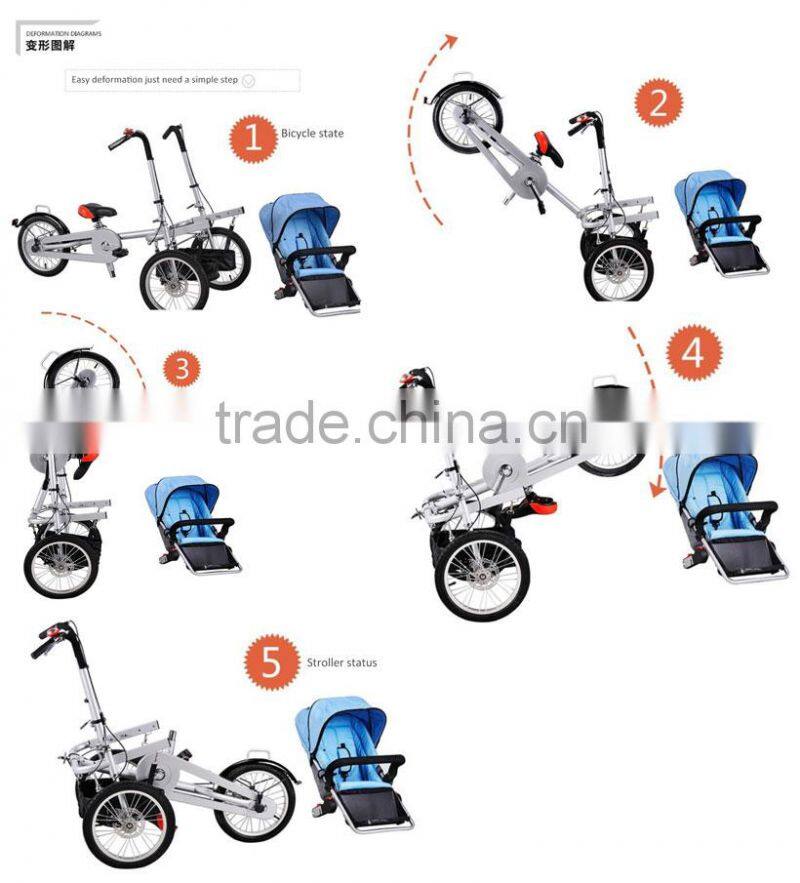 DEFORMATION DIAGRAMS
变形图解

Easy deformation just need a simple step

1 Bicycle state

2

3

trade.china.cn

4

5 Stroller status