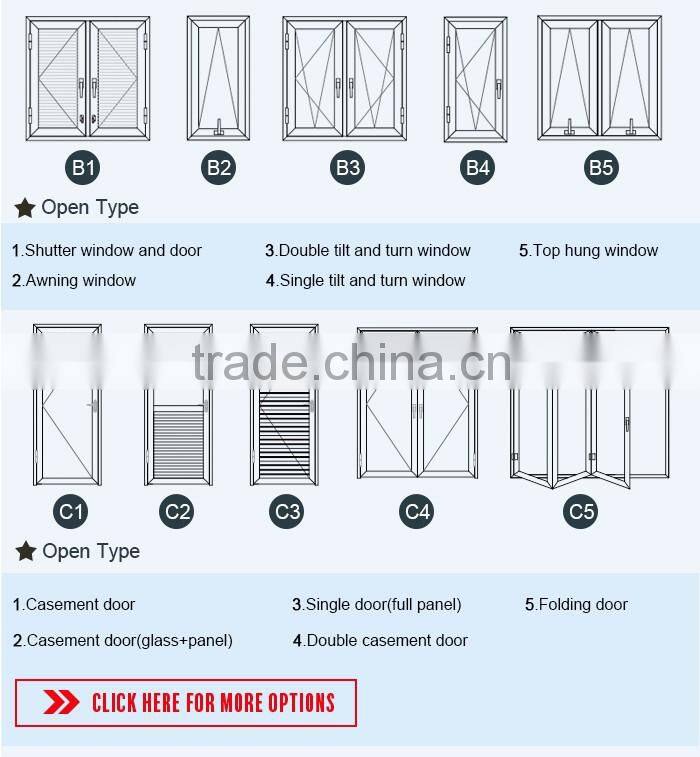 B1 B2 B3 B4 B5

Open Type

1.Shutter window and door
2.Awning window
3.Double tilt and turn window
4.Single tilt and turn window
5.Top hung window

trade.china.cn

C1 C2 C3 C4 C5

Open Type

1.Casement door
2.Casement door(glass+panel)
3.Single door(full panel)
4.Double casement door
5.Folding door

CLICK HERE FOR MORE OPTIONS