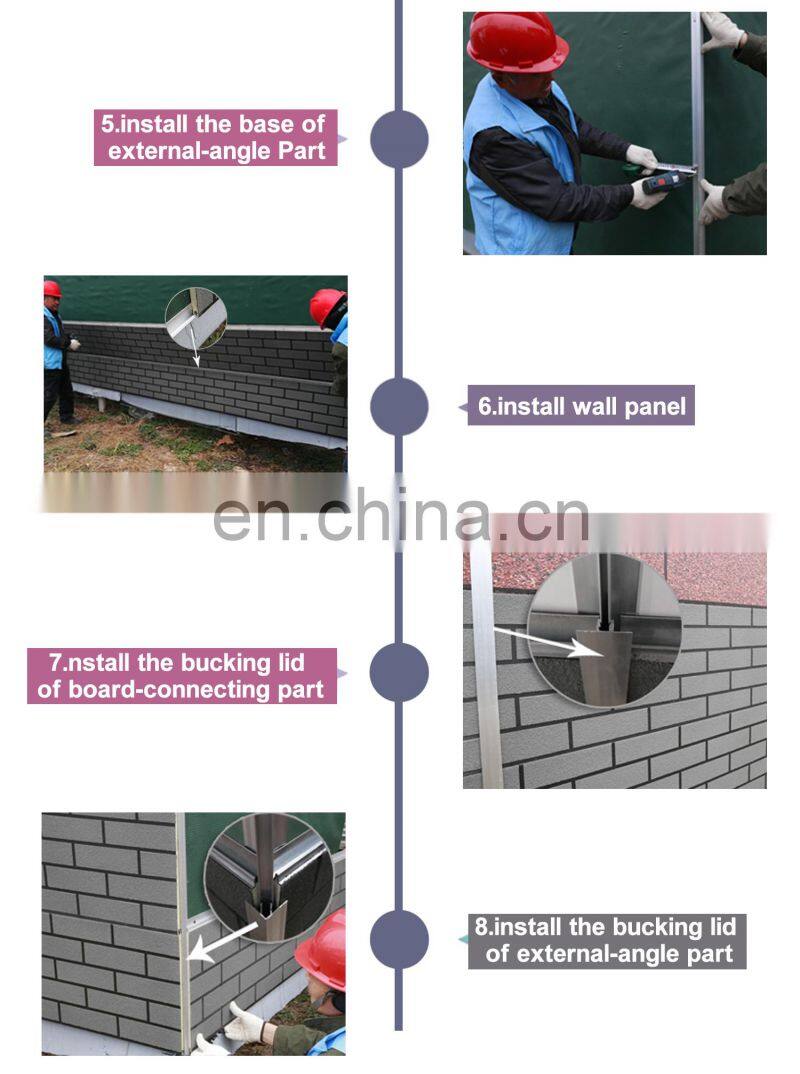 5.install the base of external-angle Part

6.install wall panel

en.china.cn

7.nstall the bucking lid of board-connecting part

8.install the bucking lid of external-angle part