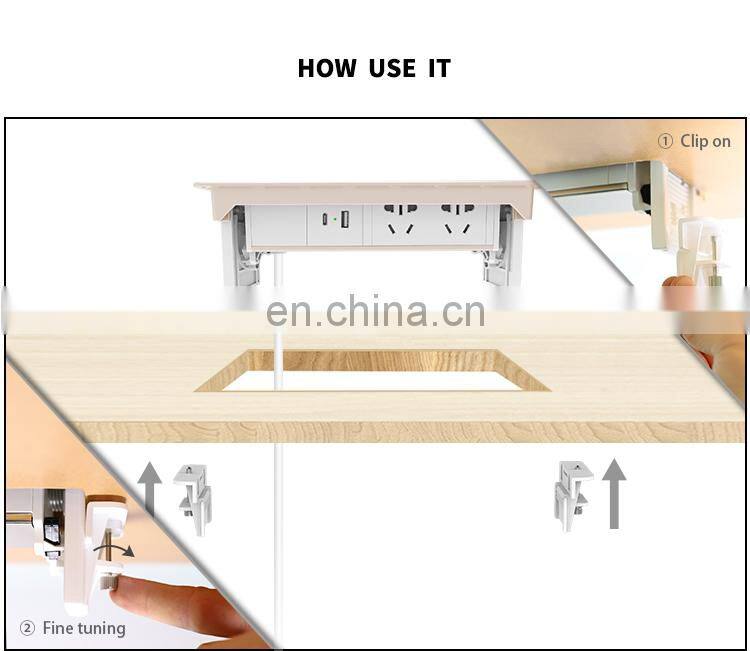 HOW USE IT

① Clip on

en.china.cn

② Fine tuning