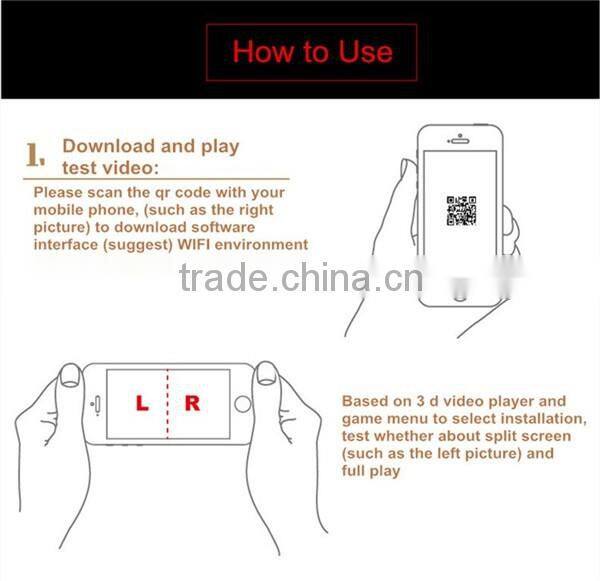 How to Use

1. Download and play test video:

Please scan the qr code with your mobile phone, (such as the right picture) to download software interface (suggest) WIFI environment

trade.china.cn

L R

Based on 3 d video player and game menu to select installation, test whether about split screen (such as the left picture) and full play