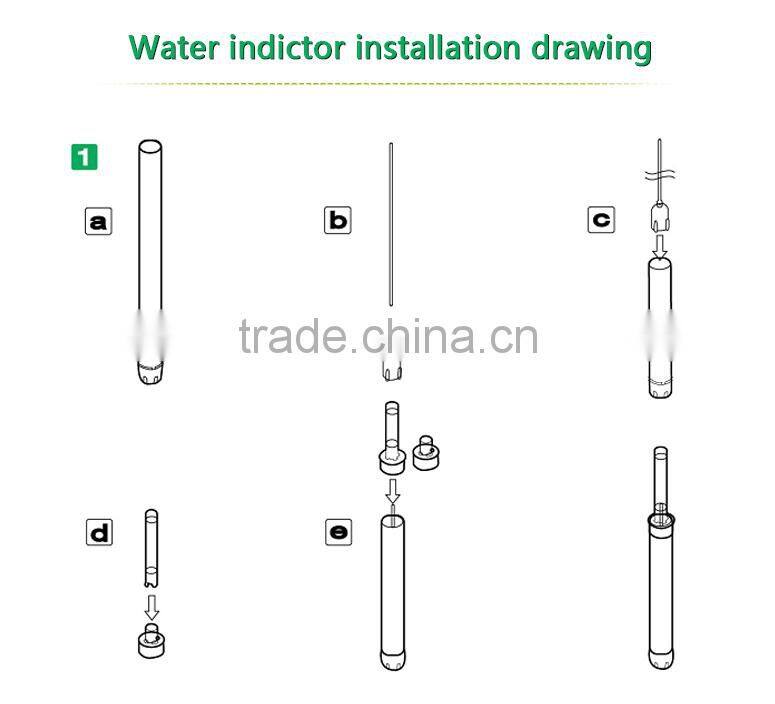 Water indictor installation drawing

1

a

b

c

trade.china.cn

d

e