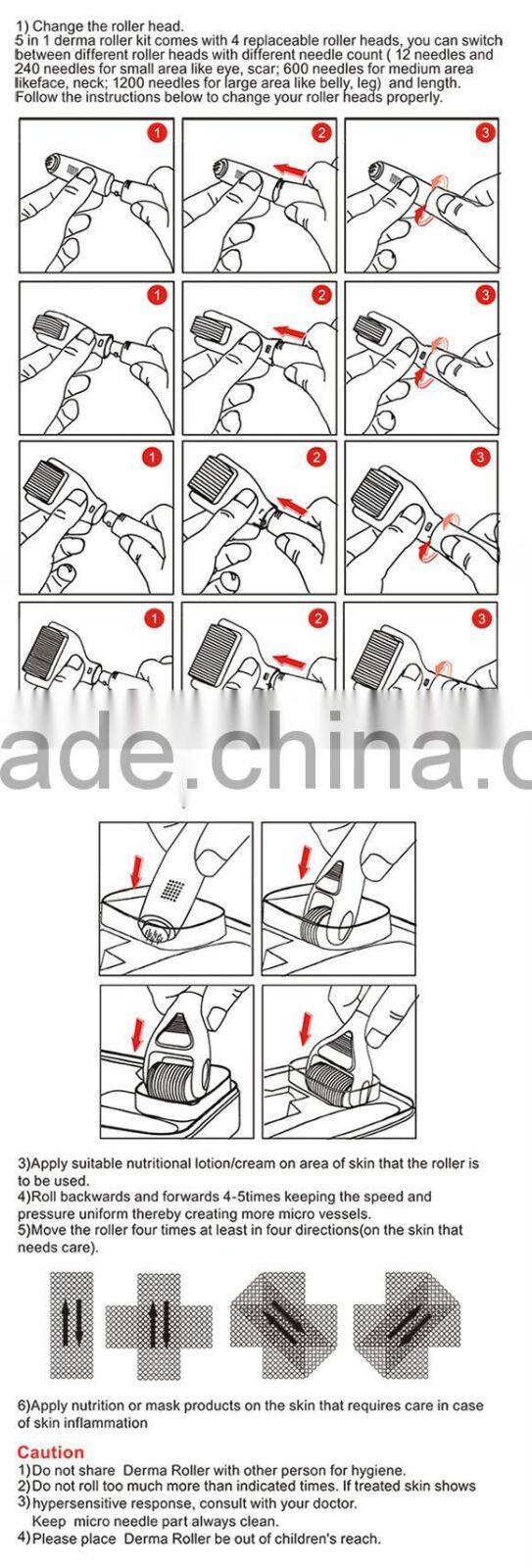 1) Change the roller head.
5 in 1 derma roller kit comes with 4 replaceable roller heads, you can switch between different roller heads with different needle count ( 12 needles and 240 needles for small area like eye, scar; 600 needles for medium area likeface, neck; 1200 needles for large area like belly, leg) and length. Follow the instructions below to change your roller heads properly.

1 2 3
1 2 3
1 2 3
1 2 3

ade.china.c

3)Apply suitable nutritional lotion/cream on area of skin that the roller is to be used.
4)Roll backwards and forwards 4-5times keeping the speed and pressure uniform thereby creating more micro vessels.
5)Move the roller four times at least in four directions(on the skin that needs care).

6)Apply nutrition or mask products on the skin that requires care in case of skin inflammation

Caution
1)Do not share Derma Roller with other person for hygiene.
2)Do not roll too much more than indicated times. If treated skin shows
3)hypersensitive response, consult with your doctor.
Keep micro needle part always clean.
4)Please place Derma Roller be out of children's reach.