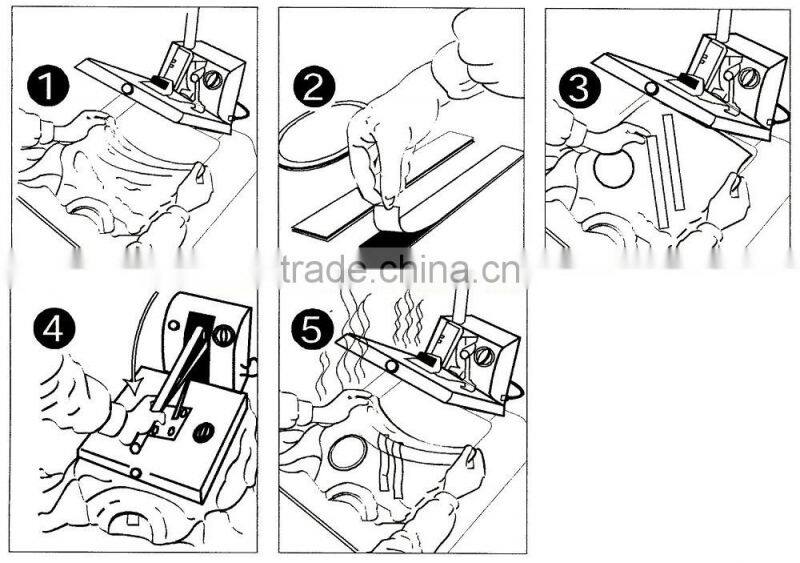 1
2
3
trade.china.cn
4
5