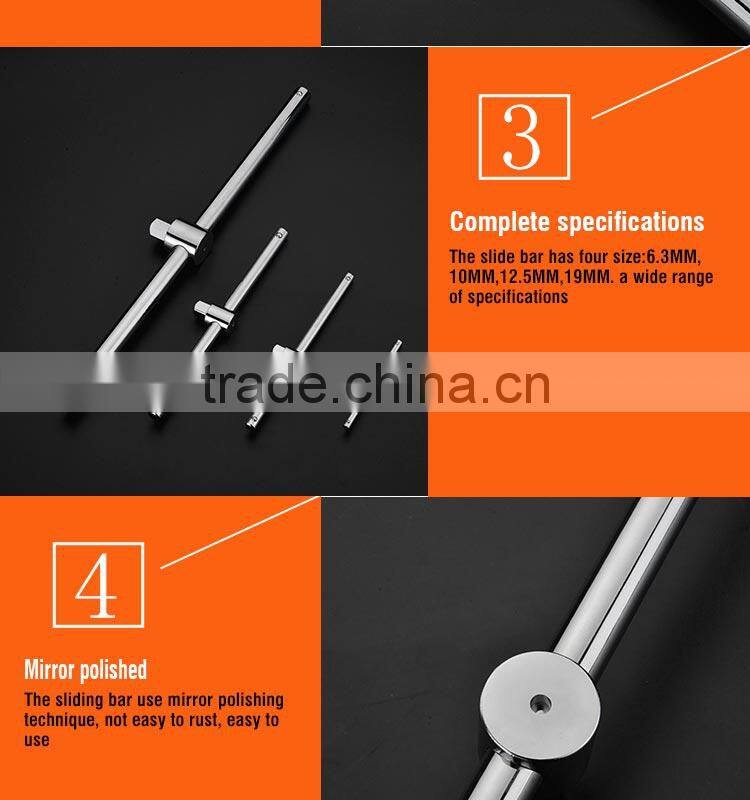 3

Complete specifications

The slide bar has four size:6.3MM, 10MM,12.5MM,19MM. a wide range of specifications

trade.china.cn

4

Mirror polished

The sliding bar use mirror polishing technique, not easy to rust, easy to use