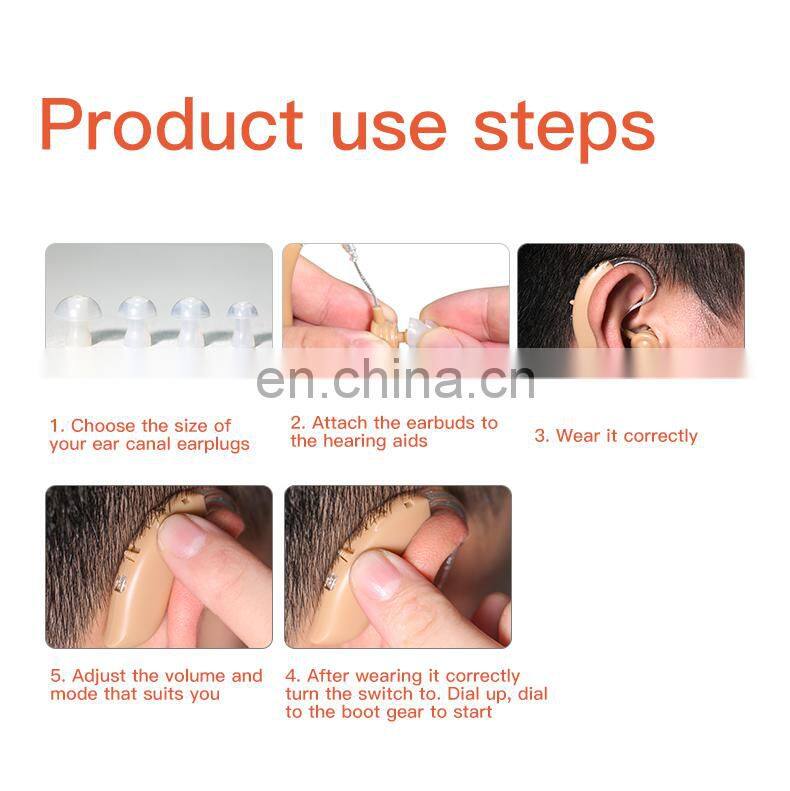 Product use steps

en.china.cn

1. Choose the size of your ear canal earplugs

2. Attach the earbuds to the hearing aids

3. Wear it correctly

5. Adjust the volume and mode that suits you

4. After wearing it correctly turn the switch to. Dial up, dial to the boot gear to start