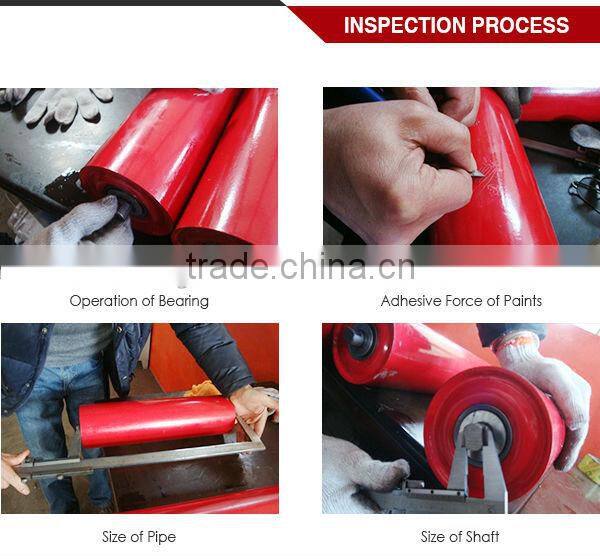 INSPECTION PROCESS

trade.china.cn

Operation of Bearing

Adhesive Force of Paints

Size of Pipe

Size of Shaft