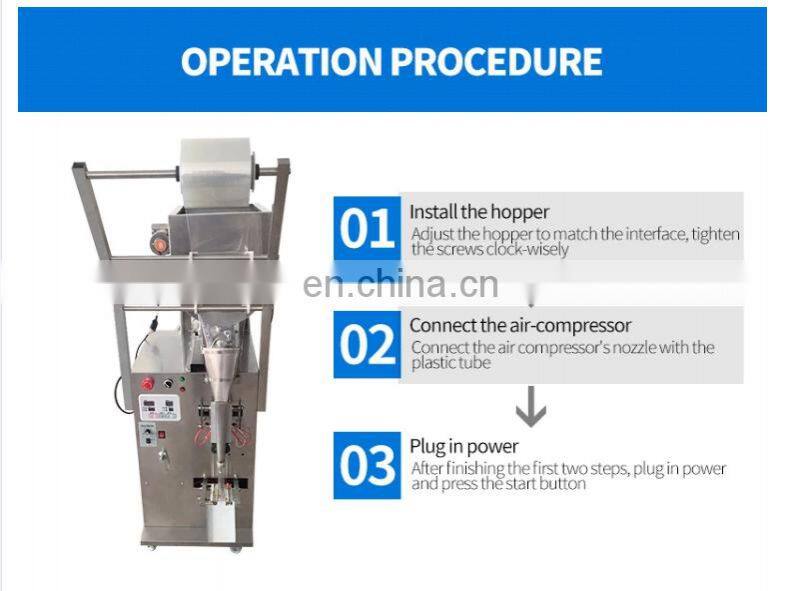 OPERATION PROCEDURE

01 Install the hopper
Adjust the hopper to match the interface, tighten the screws clock-wisely

en.china.cn

02 Connect the air-compressor
Connect the air compressor's nozzle with the plastic tube

03 Plug in power
After finishing the first two steps, plug in power and press the start button