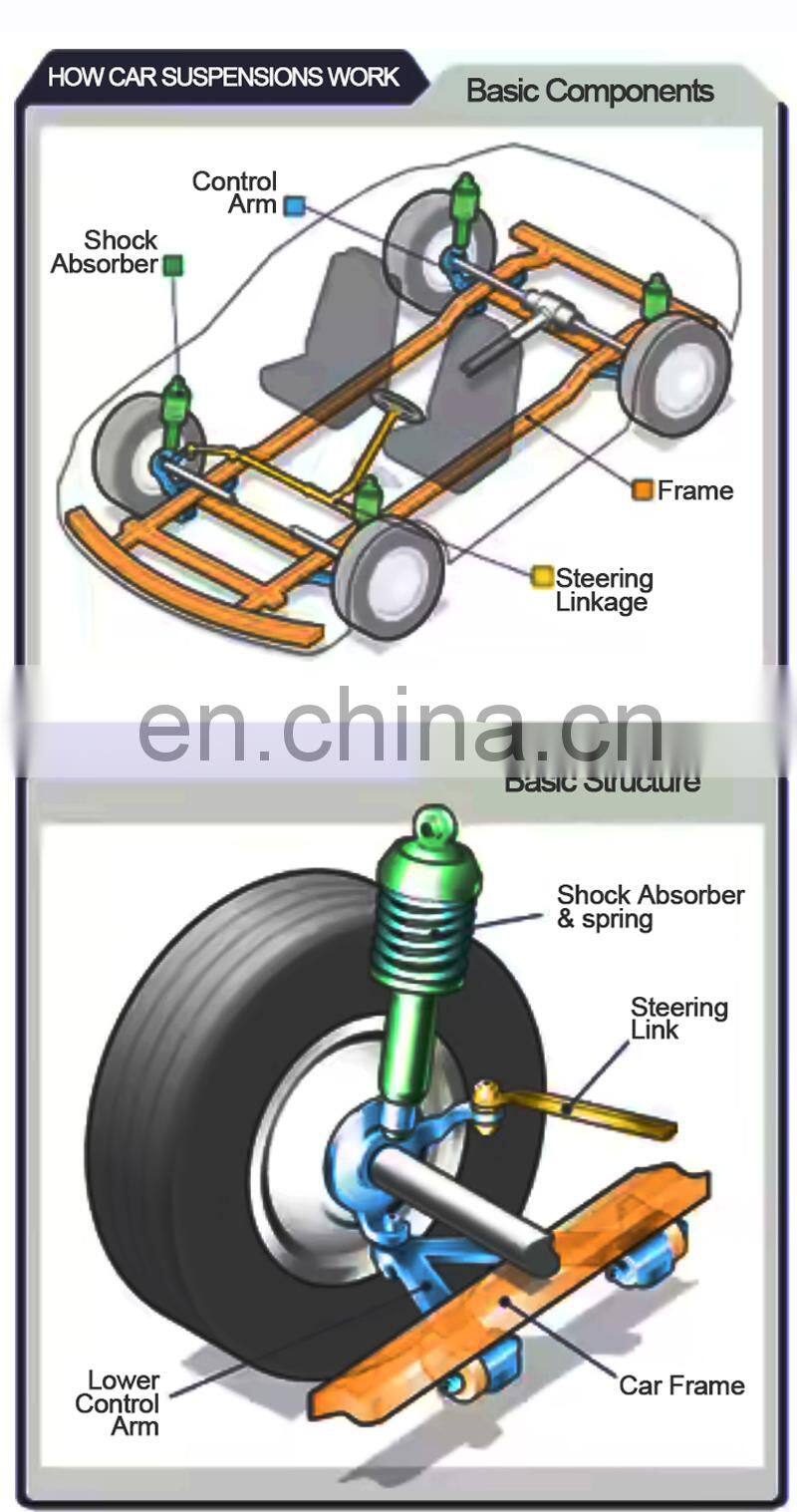 HOW CAR SUSPENSIONS WORK

Basic Components

Control Arm

Shock Absorber

Frame

Steering Linkage

en.china.cn

Basic Structure

Shock Absorber & spring

Steering Link

Lower Control Arm

Car Frame