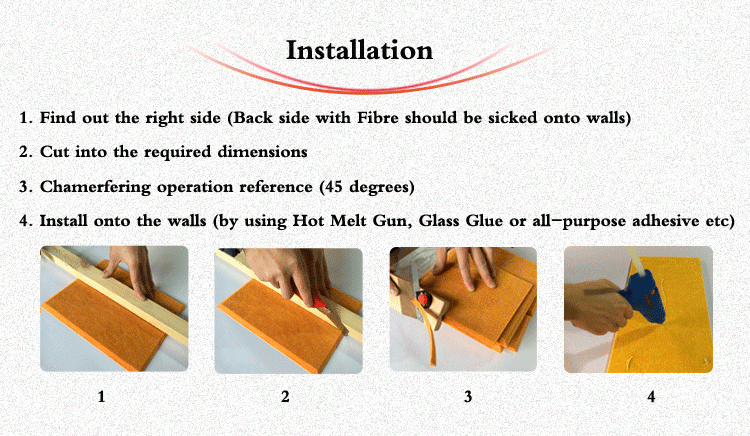 Installation

1. Find out the right side (Back side with Fibre should be sicked onto walls)

2. Cut into the required dimensions

3. Chamerfering operation reference (45 degrees)

4. Install onto the walls (by using Hot Melt Gun, Glass Glue or all-purpose adhesive etc)

1

2

3

4