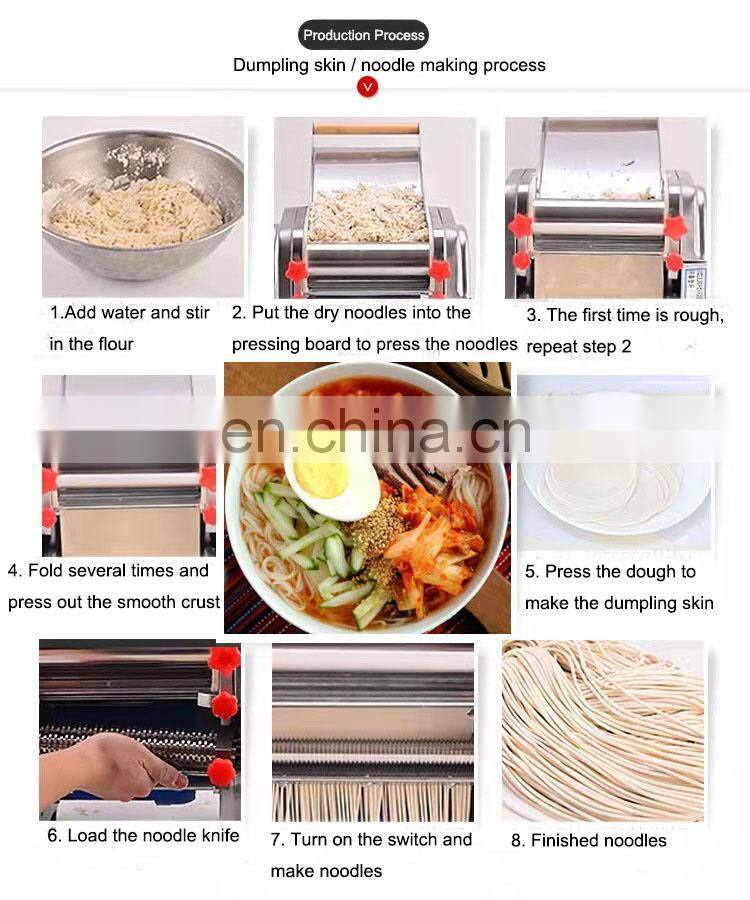 Production Process

Dumpling skin / noodle making process

1.Add water and stir in the flour

2. Put the dry noodles into the pressing board to press the noodles

3. The first time is rough, repeat step 2

en.china.cn

4. Fold several times and press out the smooth crust

5. Press the dough to make the dumpling skin

6. Load the noodle knife

7. Turn on the switch and make noodles

8. Finished noodles