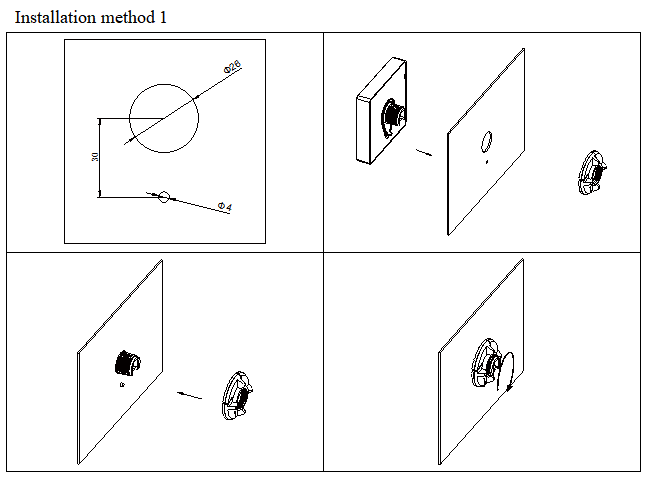 Installation method 1

Φ28

30

Φ4