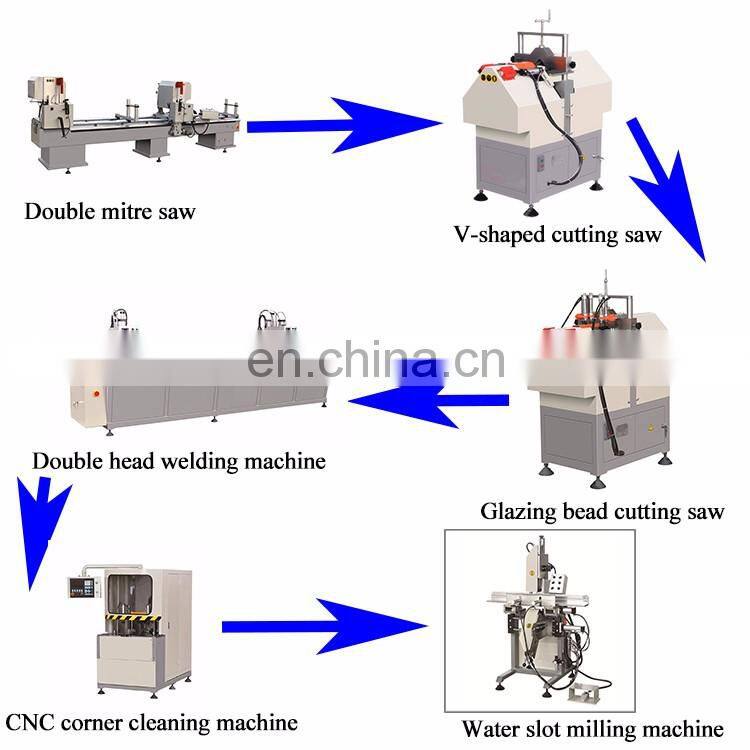 Double mitre saw

V-shaped cutting saw

en.china.cn

Double head welding machine

Glazing bead cutting saw

CNC corner cleaning machine

Water slot milling machine