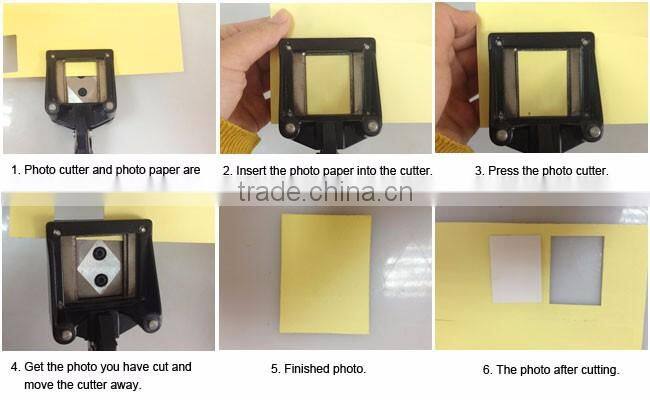 1. Photo cutter and photo paper are

2. Insert the photo paper into the cutter.

3. Press the photo cutter.

trade.china.cn

4. Get the photo you have cut and move the cutter away.

5. Finished photo.

6. The photo after cutting.