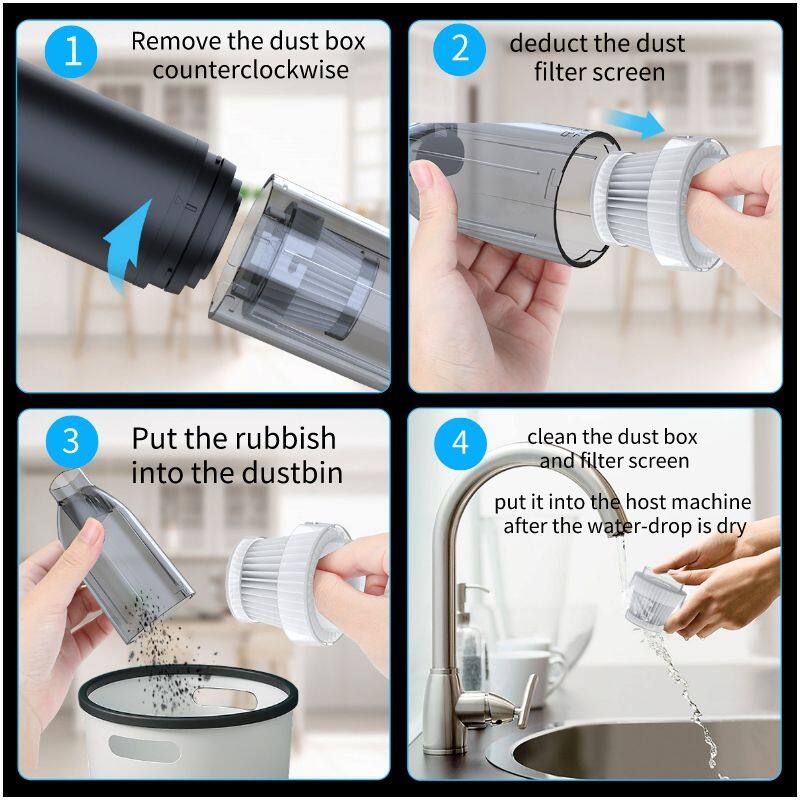 1 Remove the dust box counterclockwise

2 deduct the dust filter screen

3 Put the rubbish into the dustbin

4 clean the dust box and filter screen

put it into the host machine after the water-drop is dry