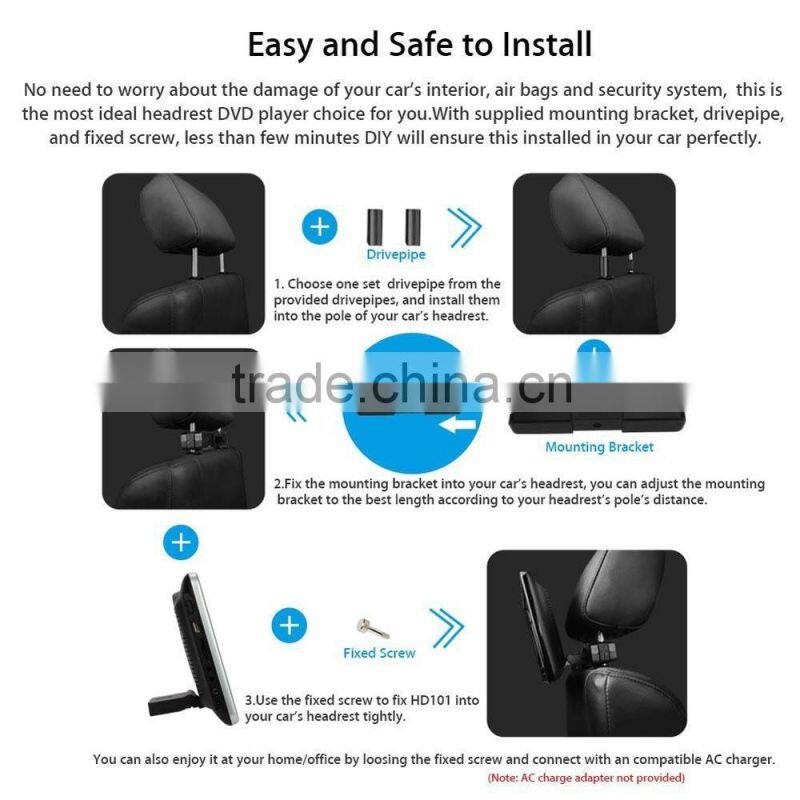 Easy and Safe to Install

No need to worry about the damage of your car's interior, air bags and security system, this is the most ideal headrest DVD player choice for you.With supplied mounting bracket, drivepipe, and fixed screw, less than few minutes DIY will ensure this installed in your car perfectly.

Drivepipe

1. Choose one set drivepipe from the provided drivepipes, and install them into the pole of your car's headrest.

trade.china.cn

Mounting Bracket

2.Fix the mounting bracket into your car's headrest, you can adjust the mounting bracket to the best length according to your headrest's pole's distance.

Fixed Screw

3.Use the fixed screw to fix HD101 into your car's headrest tightly.

You can also enjoy it at your home/office by loosing the fixed screw and connect with an compatible AC charger.

(Note: AC charge adapter not provided)