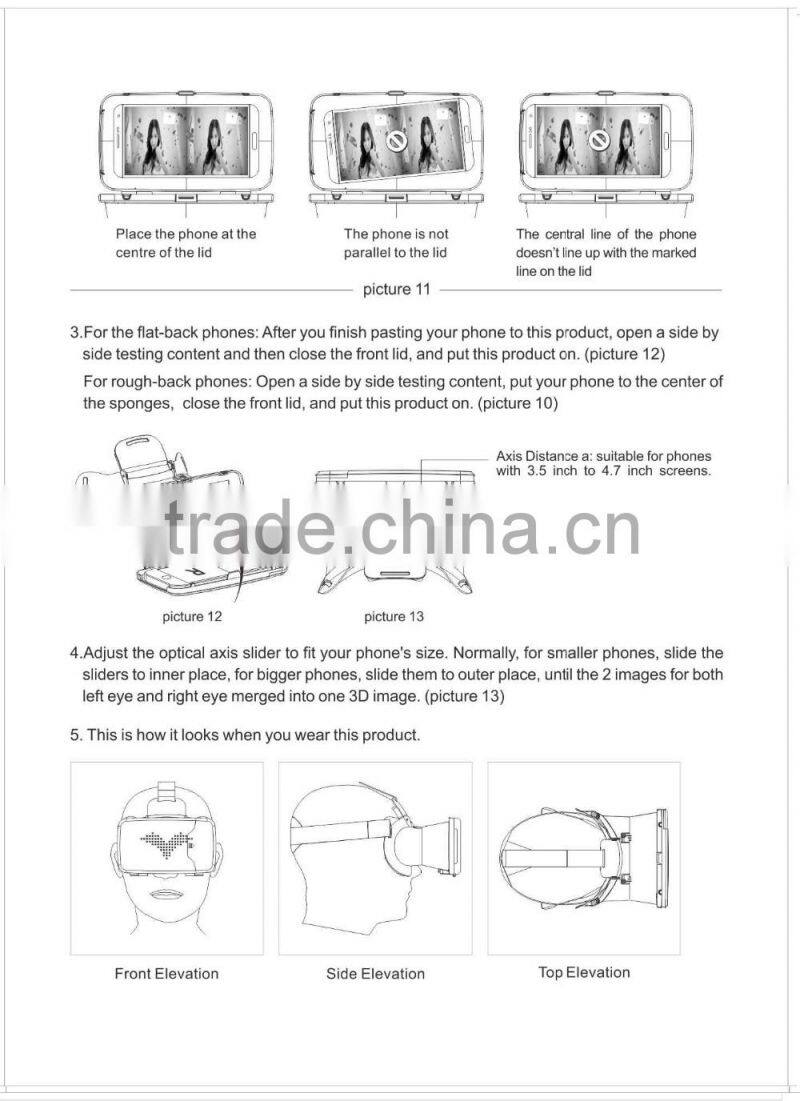 Place the phone at the centre of the lid

The phone is not parallel to the lid

The central line of the phone doesn't line up with the marked line on the lid

picture 11

3.For the flat-back phones: After you finish pasting your phone to this product, open a side by side testing content and then close the front lid, and put this product on. (picture 12)

For rough-back phones: Open a side by side testing content, put your phone to the center of the sponges, close the front lid, and put this product on. (picture 10)

Axis Distance a: suitable for phones with 3.5 inch to 4.7 inch screens.

trade.china.cn

picture 12

picture 13

4.Adjust the optical axis slider to fit your phone's size. Normally, for smaller phones, slide the sliders to inner place, for bigger phones, slide them to outer place, until the 2 images for both left eye and right eye merged into one 3D image. (picture 13)

5. This is how it looks when you wear this product.

Front Elevation

Side Elevation

Top Elevation