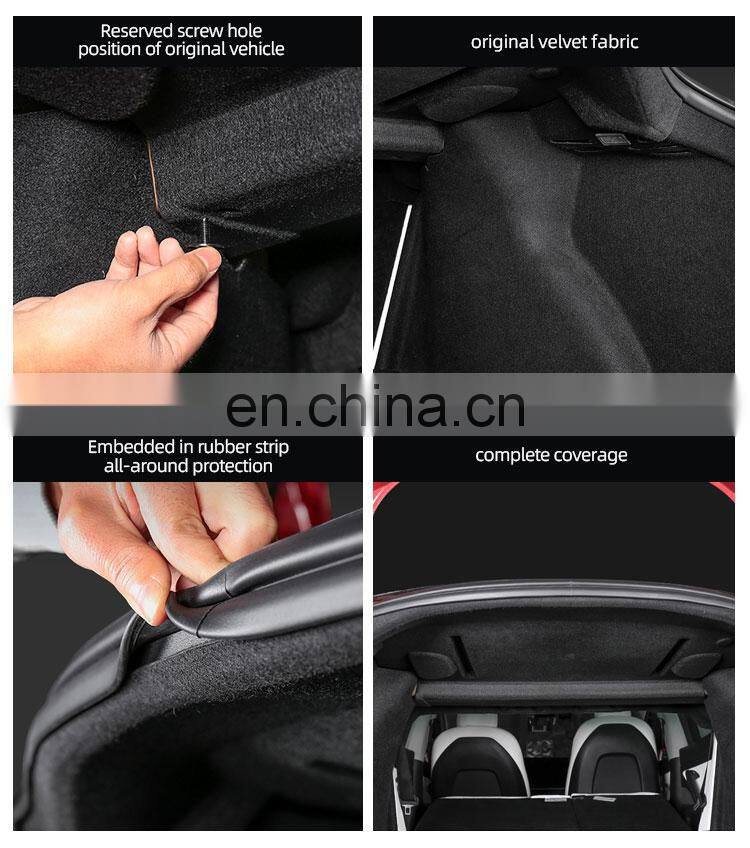 Reserved screw hole position of original vehicle

original velvet fabric

en.china.cn

Embedded in rubber strip all-around protection

complete coverage