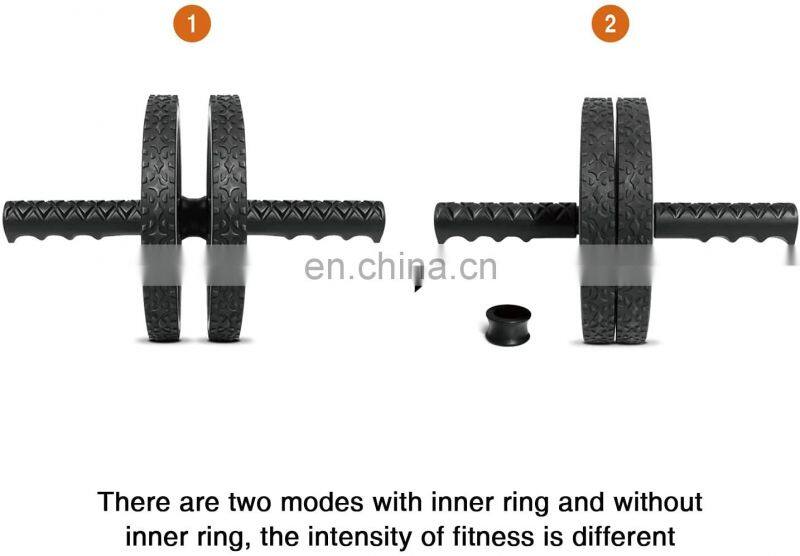 1

2

en.china.cn

There are two modes with inner ring and without inner ring, the intensity of fitness is different