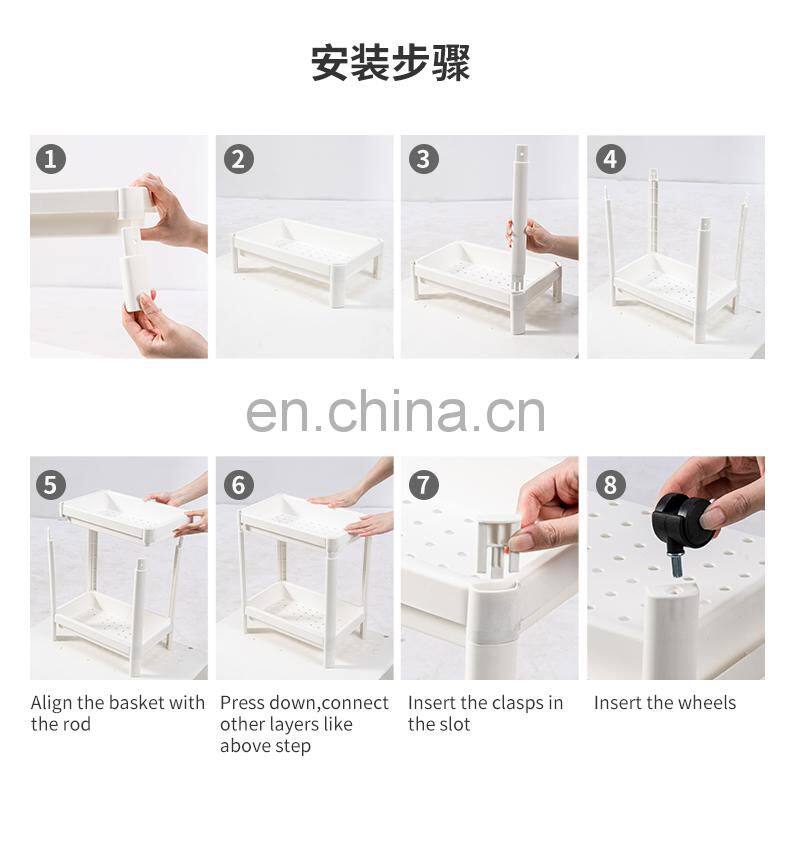 安装步骤

1

2

3

4

en.china.cn

5

6

7

8

Align the basket with the rod

Press down,connect other layers like above step

Insert the clasps in the slot

Insert the wheels