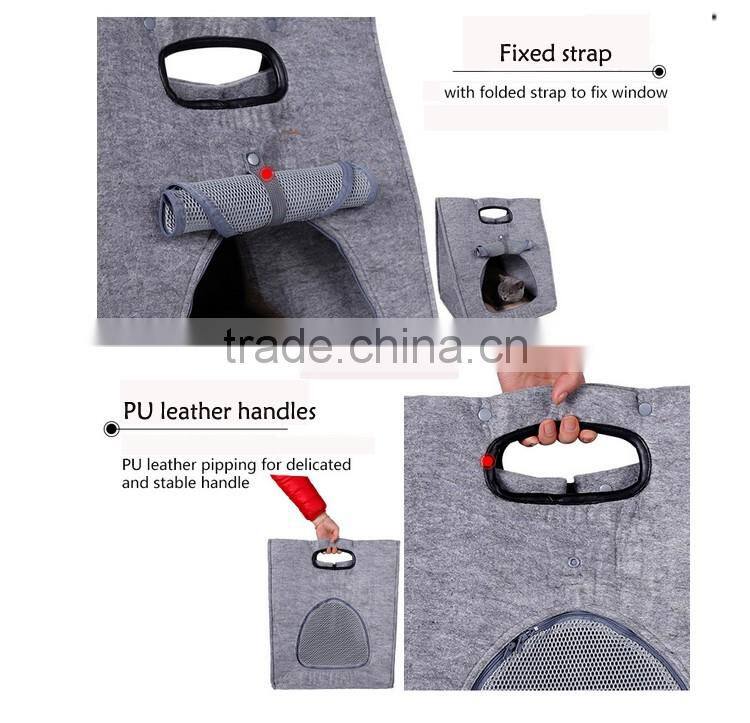 Fixed strap

with folded strap to fix window

trade.china.cn

PU leather handles

PU leather pipping for delicated and stable handle