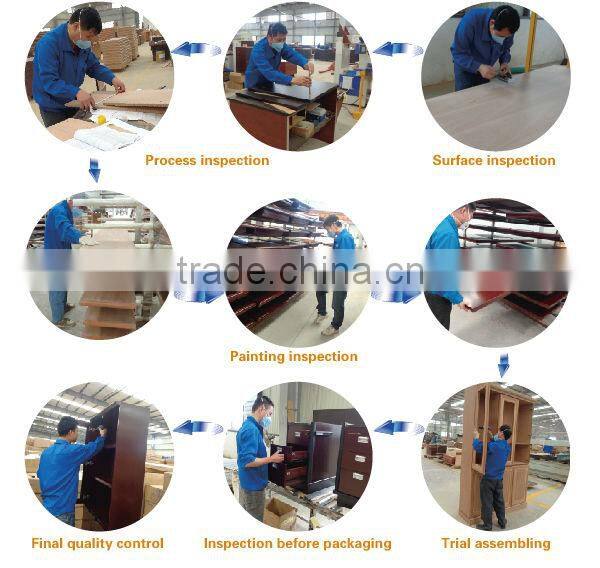 Process inspection

Surface inspection

trade.china.cn

Painting inspection

Final quality control

Inspection before packaging

Trial assembling