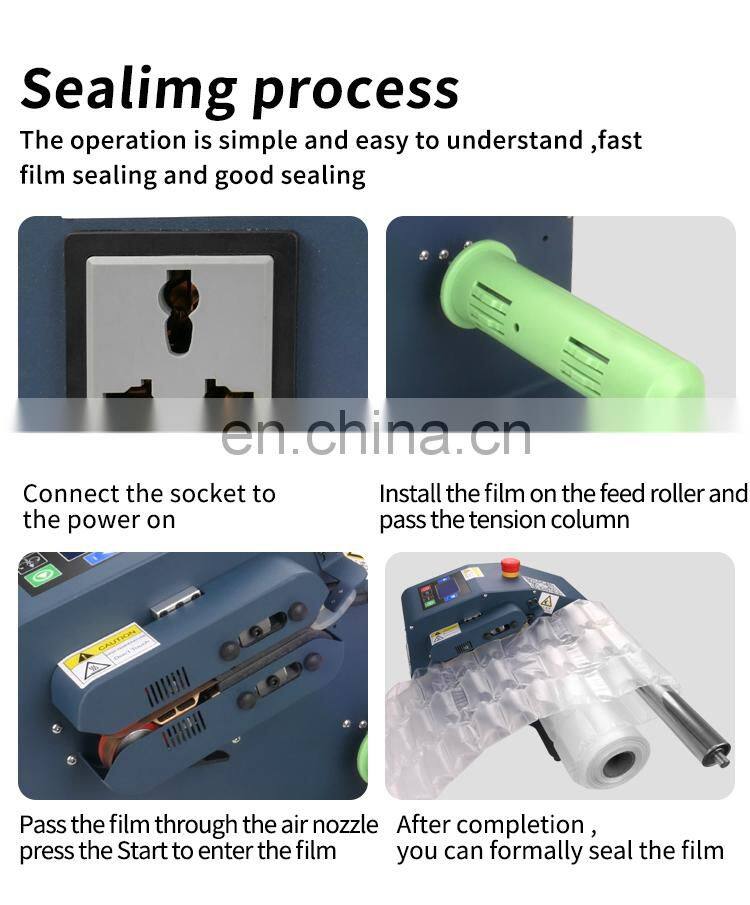 Sealimg process

The operation is simple and easy to understand ,fast film sealing and good sealing

en.china.cn

Connect the socket to the power on

Install the film on the feed roller and pass the tension column

CAUTION

Pass the film through the air nozzle press the Start to enter the film

After completion , you can formally seal the film